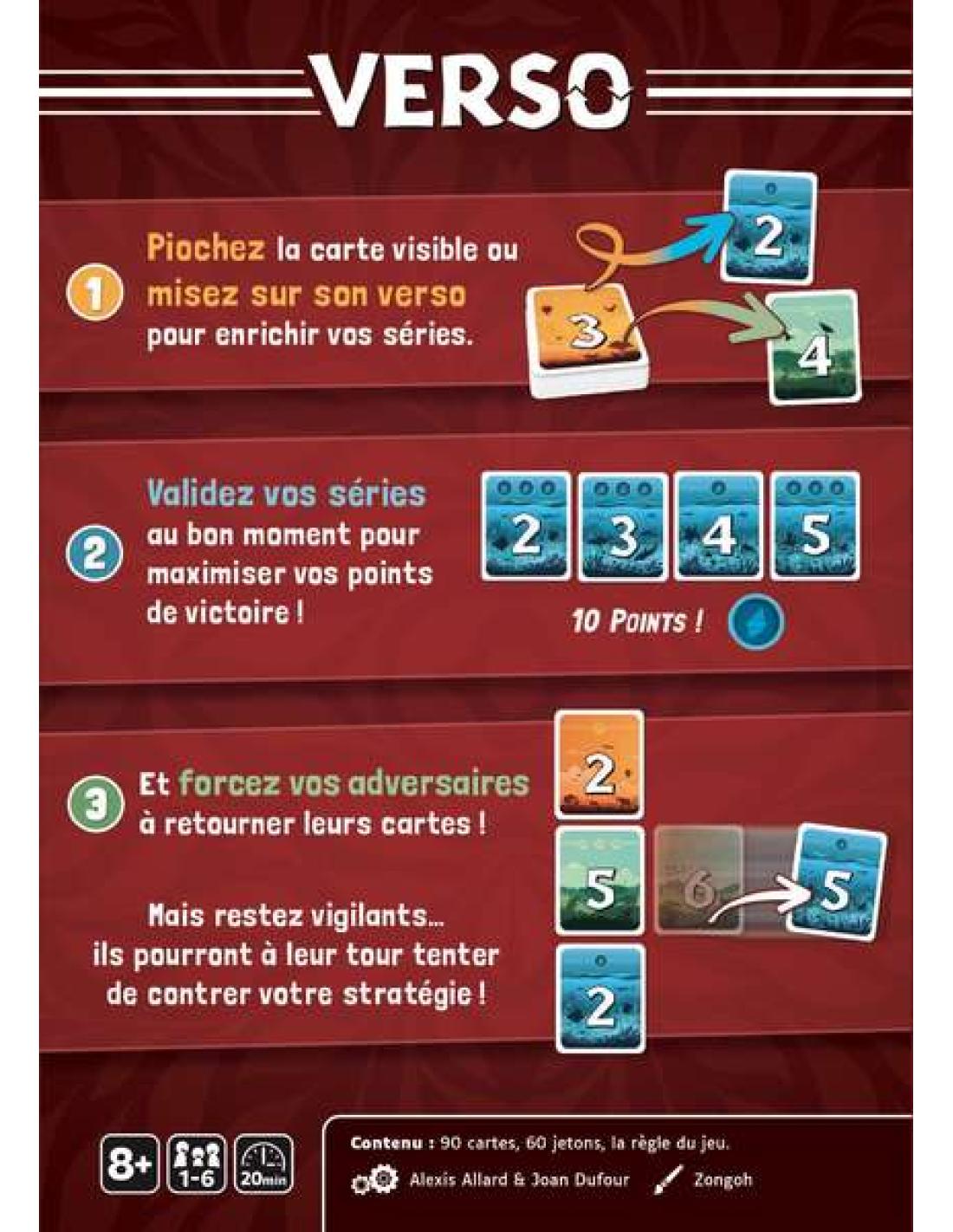 VERSO

1 Piochez la carte visible ou misez sur son verso pour enrichir vos séries.

3 2 4

2 Validez vos séries au bon moment pour maximiser vos points de victoire !

2 3 4 5

10 POINTS !

3 Et forcez vos adversaires à retourner leurs cartes !

Mais restez vigilants... ils pourront à leur tour tenter de contrer votre stratégie !

2 5 6 5 2

8+ 1-6 20min

Contenu : 90 cartes, 60 jetons, la règle du jeu.

Alexis Allard & Joan Dufour Zongoh