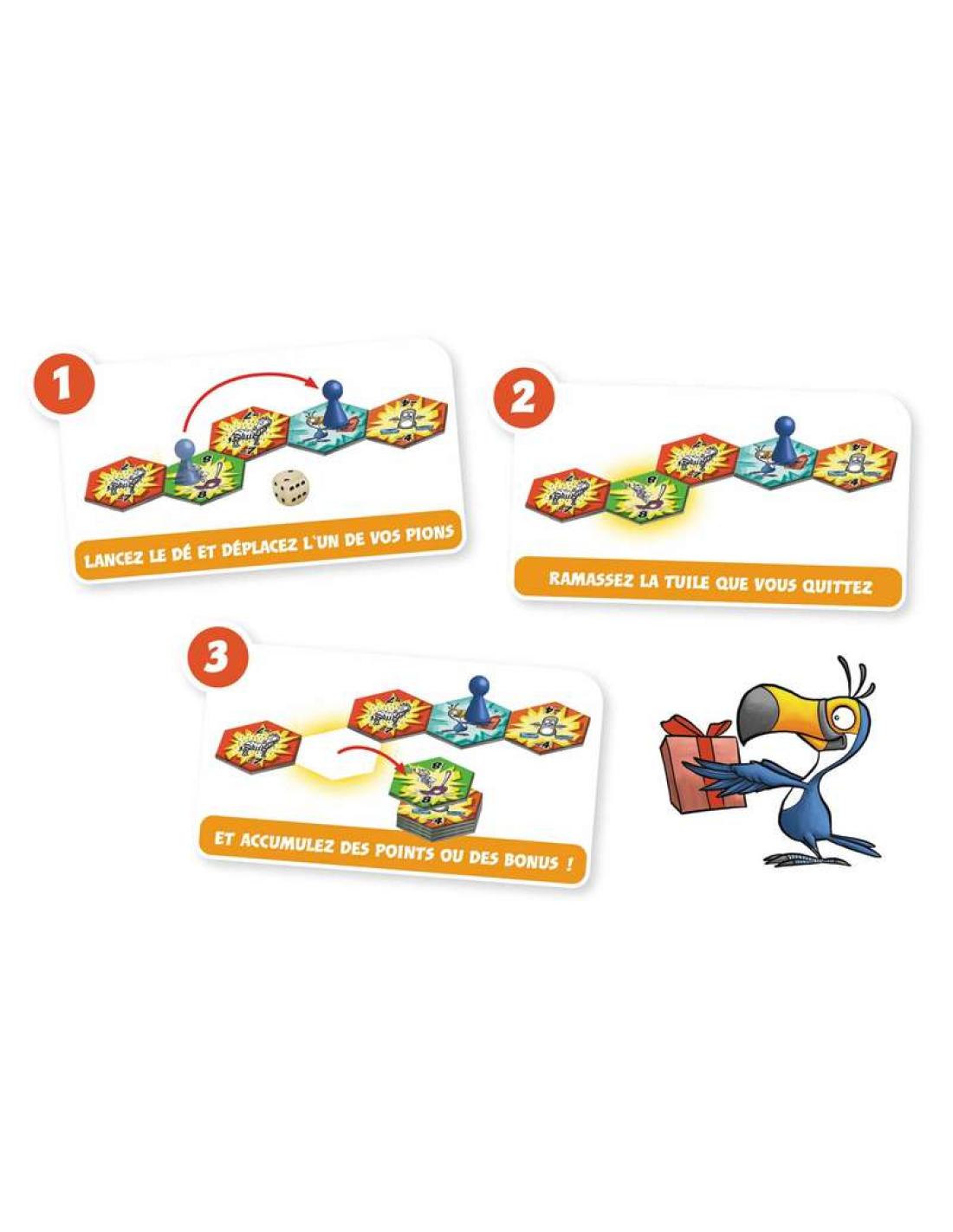 1

LANCEZ LE DÉ ET DÉPLACEZ L'UN DE VOS PIONS

2

RAMASSEZ LA TUILE QUE VOUS QUITTEZ

3

ET ACCUMULEZ DES POINTS OU DES BONUS !