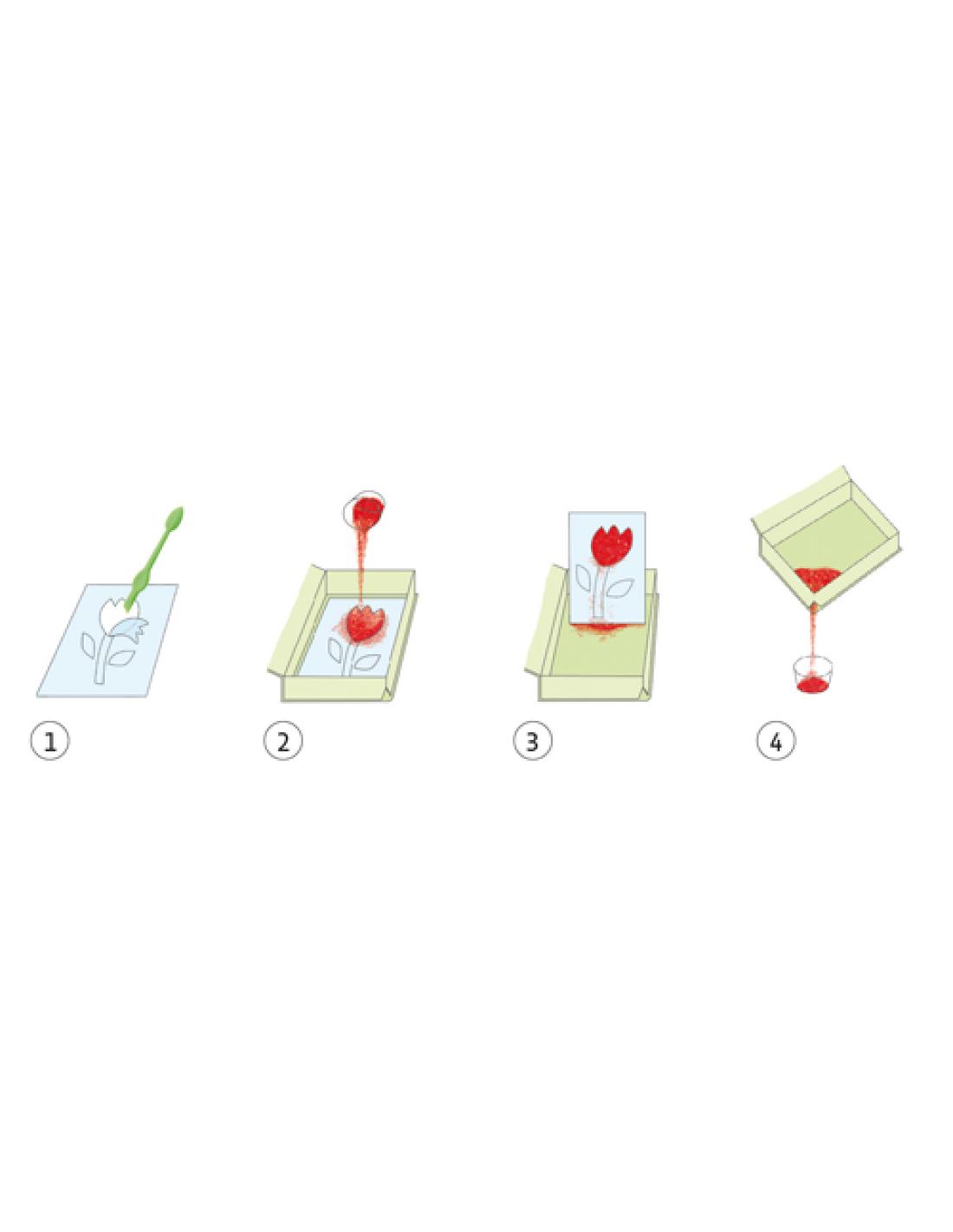 1

2

3

4